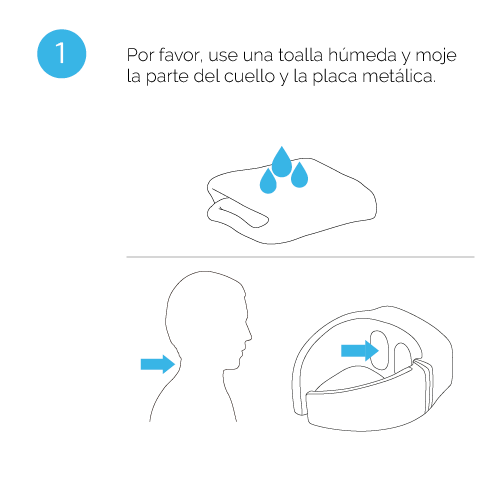 1

Por favor, use una toalla húmeda y moje la parte del cuello y la placa metálica.